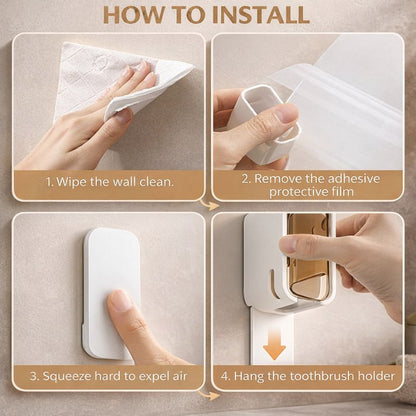 HOW TO INSTALL

1. Wipe the wall clean.

2. Remove the adhesive protective film

3. Squeeze hard to expel air

4. Hang the toothbrush holder